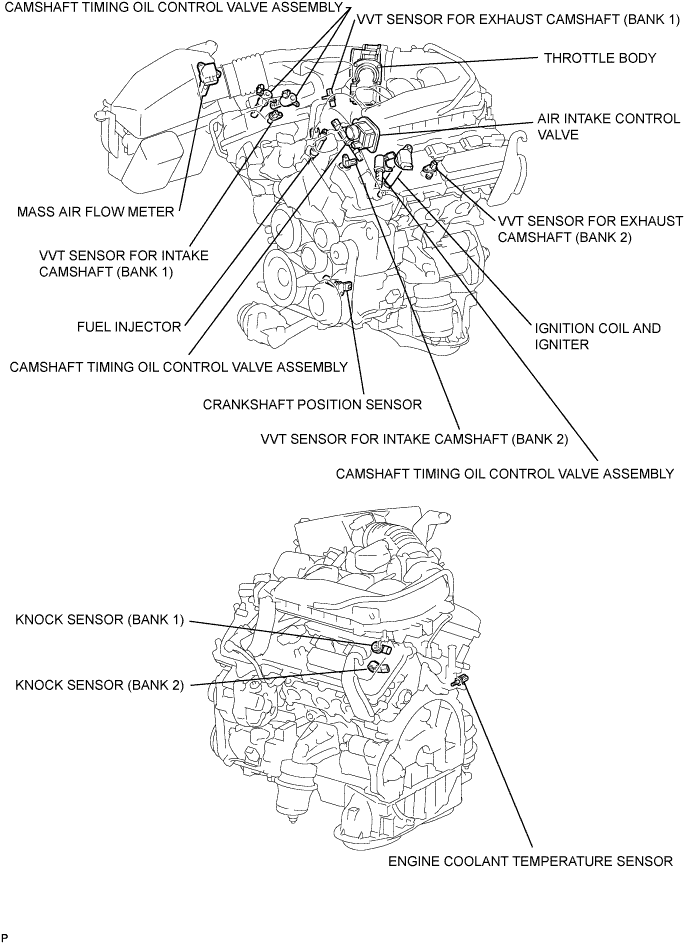 CAMSHAFT TIMING OIL CONTROL VALVE ASSEMBLY

VVT SENSOR FOR EXHAUST CAMSHAFT (BANK 1)

THROTTLE BODY

AIR INTAKE CONTROL VALVE

MASS AIR FLOW METER

VVT SENSOR FOR EXHAUST CAMSHAFT (BANK 2)

VVT SENSOR FOR INTAKE CAMSHAFT (BANK 1)

FUEL INJECTOR

IGNITION COIL AND IGNITER

CAMSHAFT TIMING OIL CONTROL VALVE ASSEMBLY

CRANKSHAFT POSITION SENSOR

VVT SENSOR FOR INTAKE CAMSHAFT (BANK 2)

CAMSHAFT TIMING OIL CONTROL VALVE ASSEMBLY

KNOCK SENSOR (BANK 1)

KNOCK SENSOR (BANK 2)

ENGINE COOLANT TEMPERATURE SENSOR

P