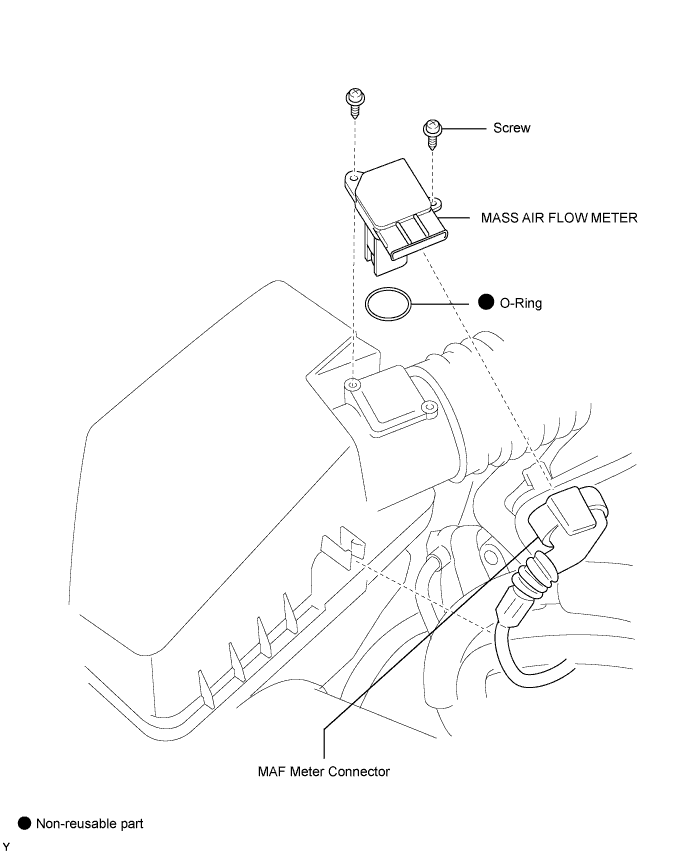 Screw

MASS AIR FLOW METER

● O-Ring

MAF Meter Connector

● Non-reusable part

Y