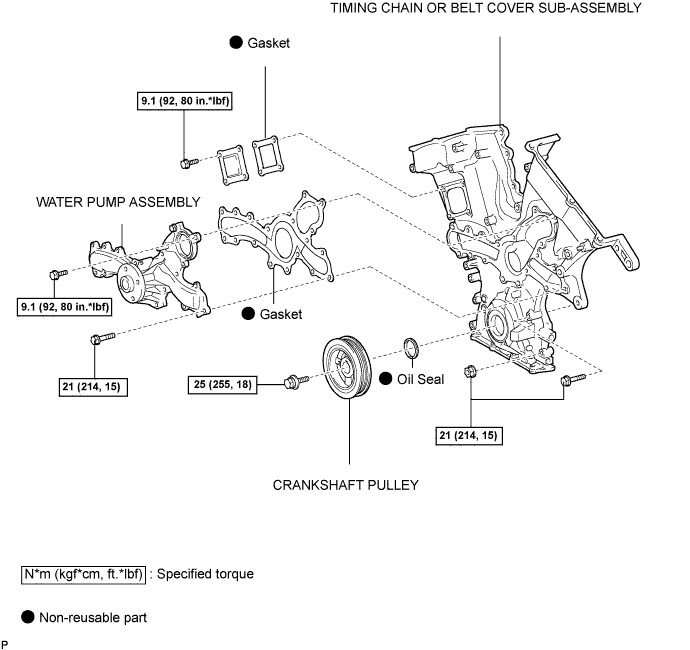 TIMING CHAIN OR BELT COVER SUB-ASSEMBLY

● Gasket

9.1 (92, 80 in.*lbf)

WATER PUMP ASSEMBLY

9.1 (92, 80 in.*lbf)

● Gasket

21 (214, 15)

25 (255, 18)

● Oil Seal

21 (214, 15)

CRANKSHAFT PULLEY

N*m (kgf*cm, ft.*lbf) : Specified torque

● Non-reusable part

P