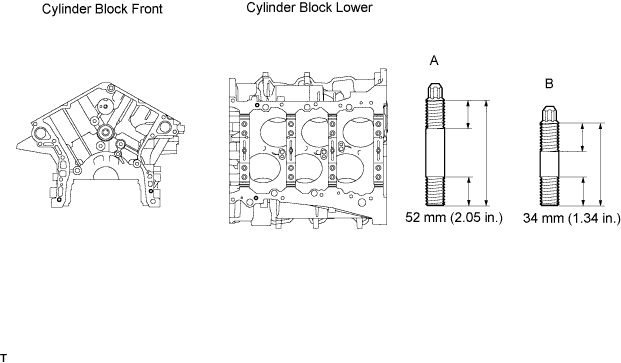 Cylinder Block Front

Cylinder Block Lower

A

B

52 mm (2.05 in.)

34 mm (1.34 in.)

T