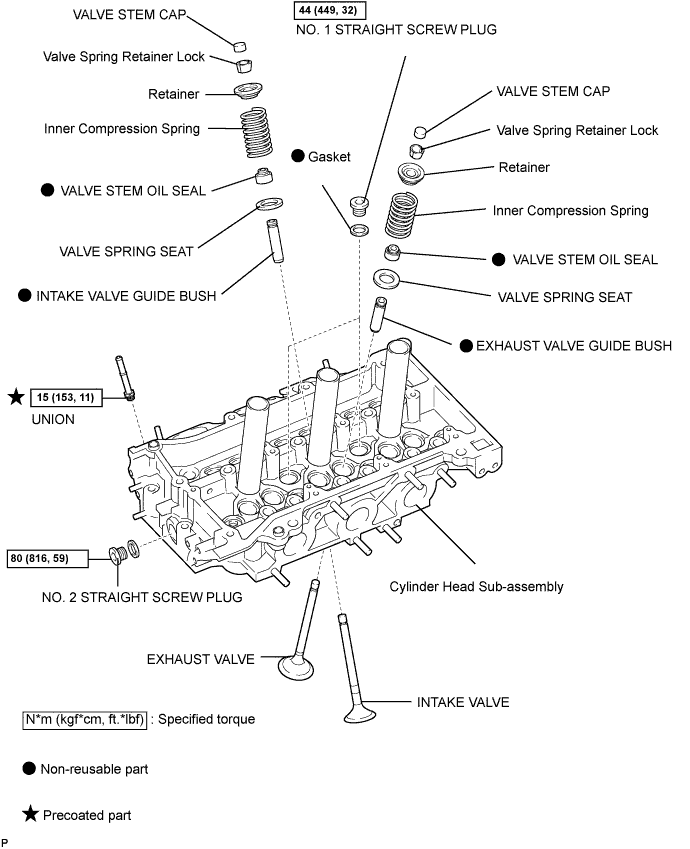 VALVE STEM CAP

Valve Spring Retainer Lock

Retainer

Inner Compression Spring

● VALVE STEM OIL SEAL

VALVE SPRING SEAT

● INTAKE VALVE GUIDE BUSH

44 (449, 32)

NO. 1 STRAIGHT SCREW PLUG

● Gasket

VALVE STEM CAP

Valve Spring Retainer Lock

Retainer

Inner Compression Spring

● VALVE STEM OIL SEAL

VALVE SPRING SEAT

● EXHAUST VALVE GUIDE BUSH

★ 15 (153, 11)

UNION

80 (816, 59)

NO. 2 STRAIGHT SCREW PLUG

Cylinder Head Sub-assembly

EXHAUST VALVE

INTAKE VALVE

N*m (kgf*cm, ft.*lbf) : Specified torque

● Non-reusable part

★ Precoated part

P