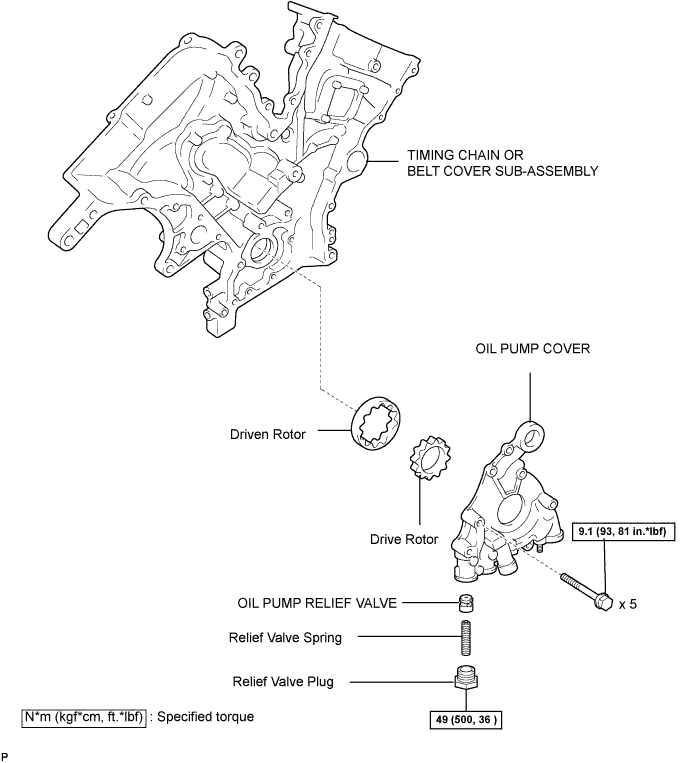 TIMING CHAIN OR BELT COVER SUB-ASSEMBLY

OIL PUMP COVER

Driven Rotor

Drive Rotor

9.1 (93, 81 in.*lbf)

x 5

OIL PUMP RELIEF VALVE

Relief Valve Spring

Relief Valve Plug

N*m (kgf*cm, ft.*lbf) : Specified torque

49 (500, 36 )

P