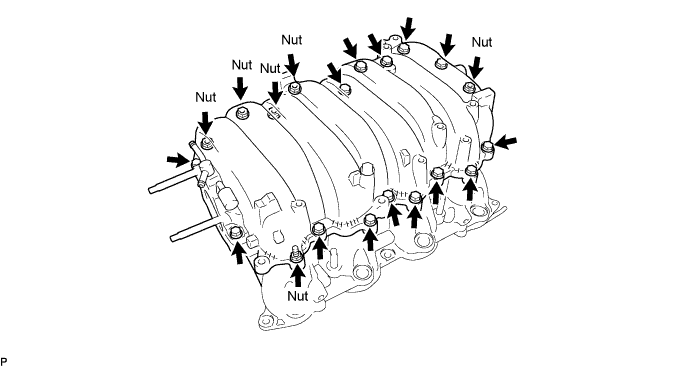 Nut
Nut
Nut
Nut
Nut
Nut
P