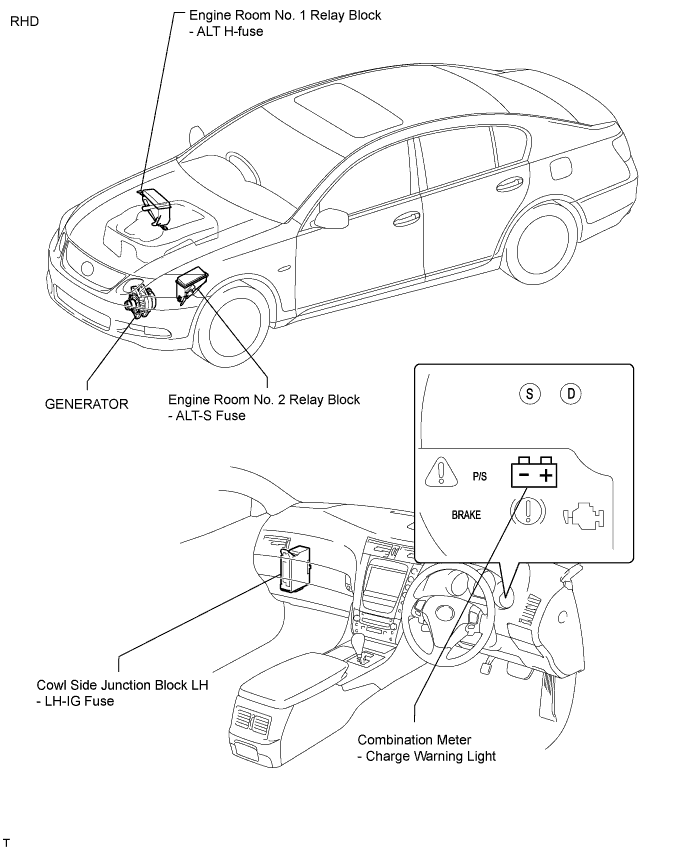 RHD

Engine Room No. 1 Relay Block
- ALT H-fuse

GENERATOR

Engine Room No. 2 Relay Block
- ALT-S Fuse

S D

P/S

BRAKE

Cowl Side Junction Block LH
- LH-IG Fuse

Combination Meter
- Charge Warning Light

T