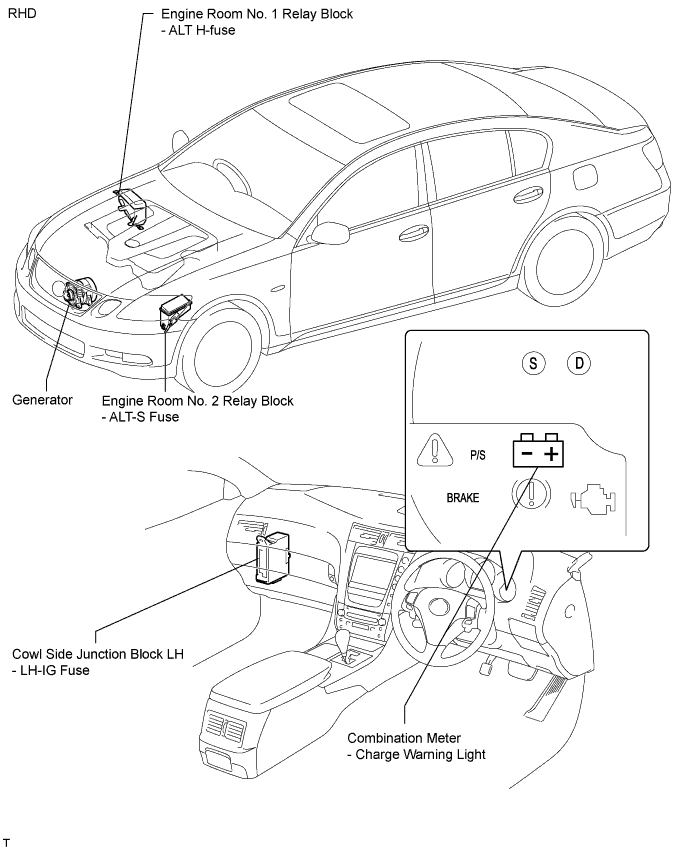 RHD

Engine Room No. 1 Relay Block
- ALT H-fuse

Generator

Engine Room No. 2 Relay Block
- ALT-S Fuse

S D

P/S

BRAKE

Cowl Side Junction Block LH
- LH-IG Fuse

Combination Meter
- Charge Warning Light

T