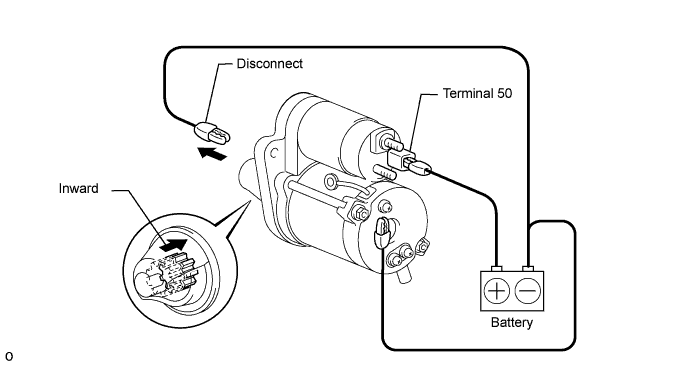 Disconnect

Terminal 50

Inward

Battery

o