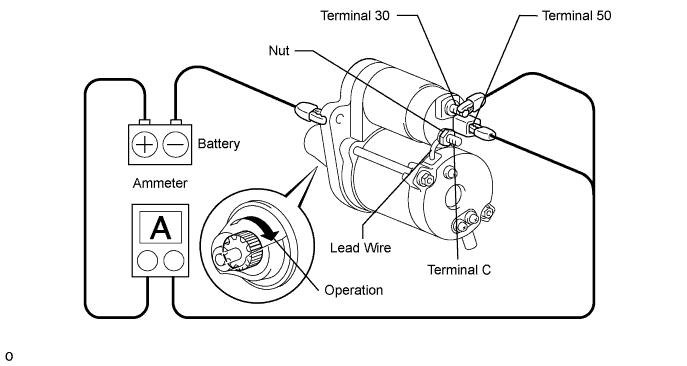 Terminal 30
Terminal 50
Nut
Battery
Ammeter
A
Lead Wire
Terminal C
Operation
o