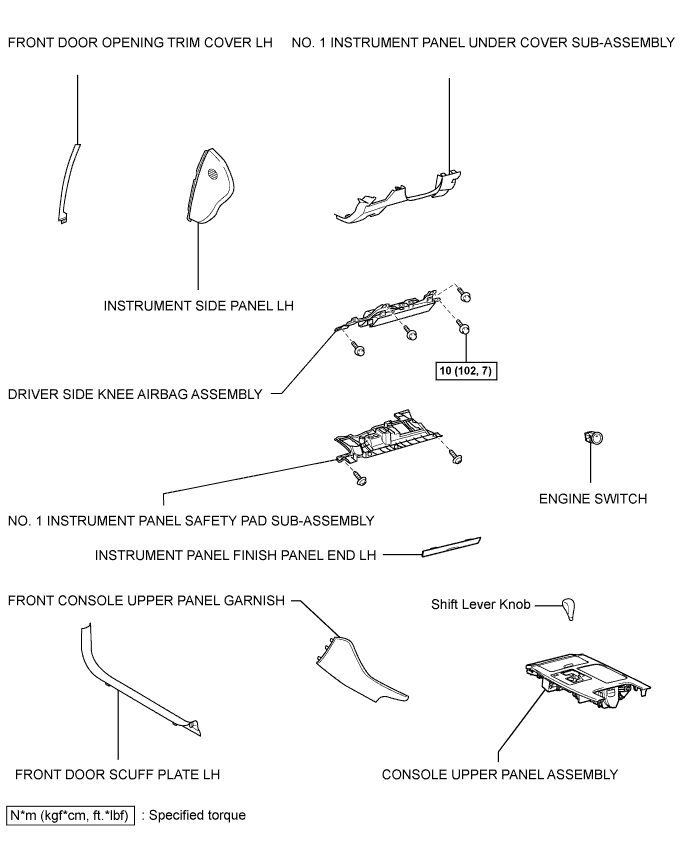 FRONT DOOR OPENING TRIM COVER LH

NO. 1 INSTRUMENT PANEL UNDER COVER SUB-ASSEMBLY

INSTRUMENT SIDE PANEL LH

10 (102, 7)

DRIVER SIDE KNEE AIRBAG ASSEMBLY

ENGINE SWITCH

NO. 1 INSTRUMENT PANEL SAFETY PAD SUB-ASSEMBLY

INSTRUMENT PANEL FINISH PANEL END LH

FRONT CONSOLE UPPER PANEL GARNISH

Shift Lever Knob

FRONT DOOR SCUFF PLATE LH

CONSOLE UPPER PANEL ASSEMBLY

N*m (kgf*cm, ft.*lbf) : Specified torque