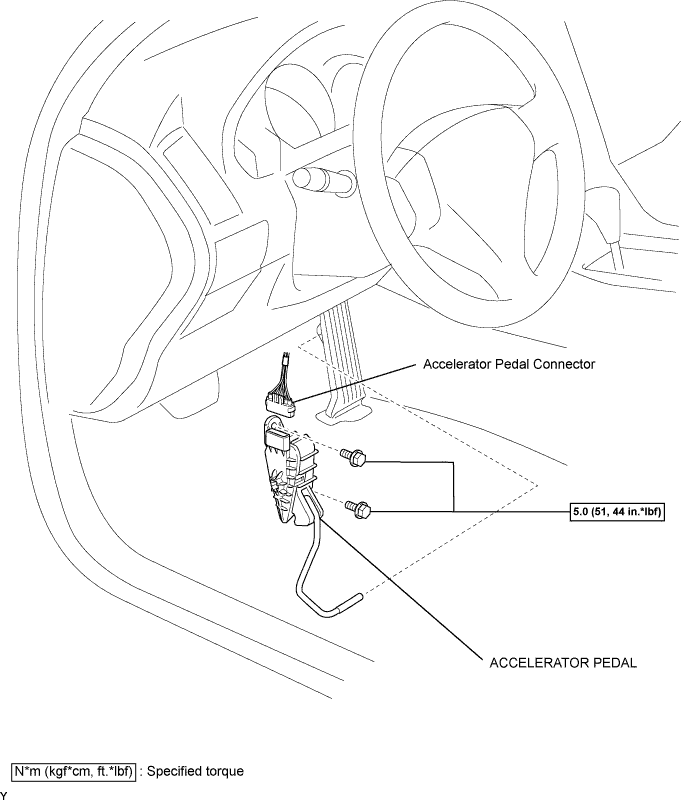 Accelerator Pedal Connector

5.0 (51, 44 in.*lbf)

ACCELERATOR PEDAL

N*m (kgf*cm, ft.*lbf) : Specified torque

Y