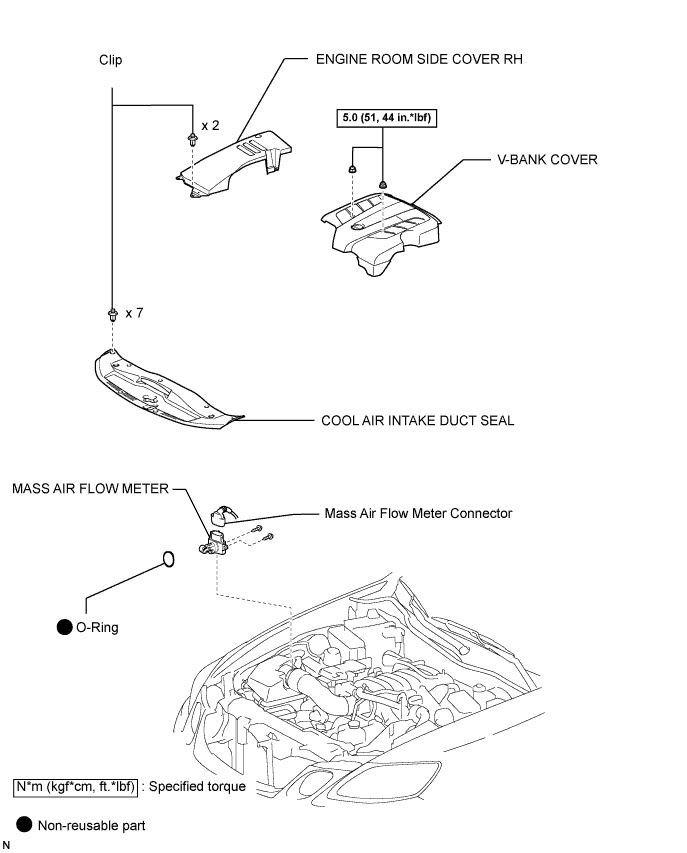 Clip

ENGINE ROOM SIDE COVER RH

x 2

5.0 (51, 44 in.*lbf)

V-BANK COVER

x 7

COOL AIR INTAKE DUCT SEAL

MASS AIR FLOW METER

Mass Air Flow Meter Connector

O-Ring

N*m (kgf*cm, ft.*lbf) : Specified torque

Non-reusable part

N