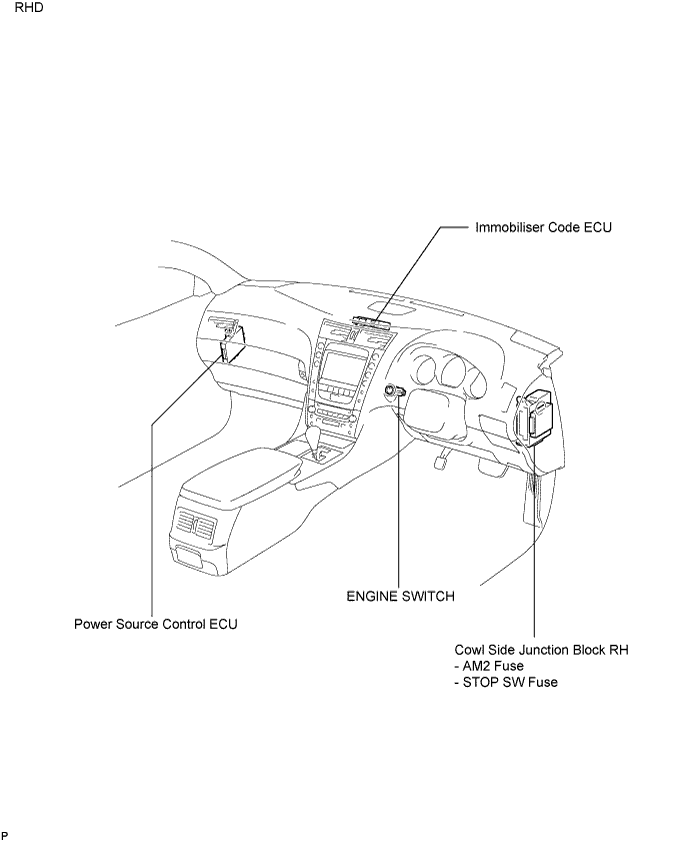 RHD

Immobiliser Code ECU

ENGINE SWITCH

Power Source Control ECU

Cowl Side Junction Block RH
- AM2 Fuse
- STOP SW Fuse

P