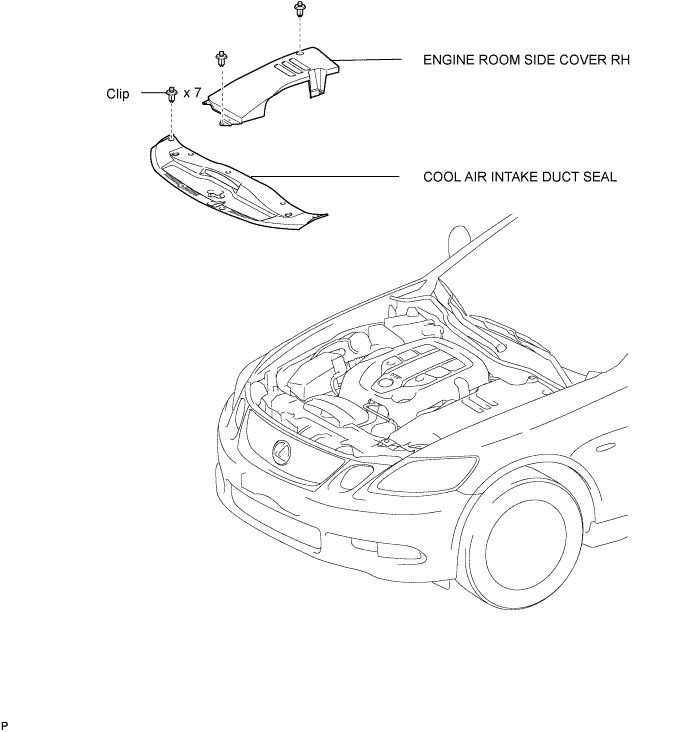 ENGINE ROOM SIDE COVER RH

Clip x 7

COOL AIR INTAKE DUCT SEAL

P