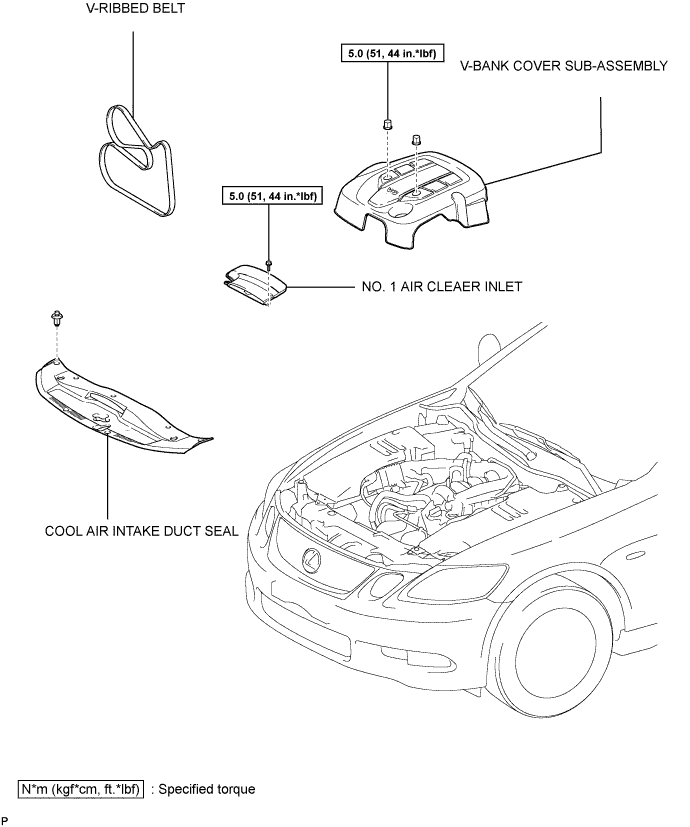 V-RIBBED BELT

5.0 (51, 44 in.*lbf)

V-BANK COVER SUB-ASSEMBLY

5.0 (51, 44 in.*lbf)

NO. 1 AIR CLEAER INLET

COOL AIR INTAKE DUCT SEAL

N*m (kgf*cm, ft.*lbf) : Specified torque

P