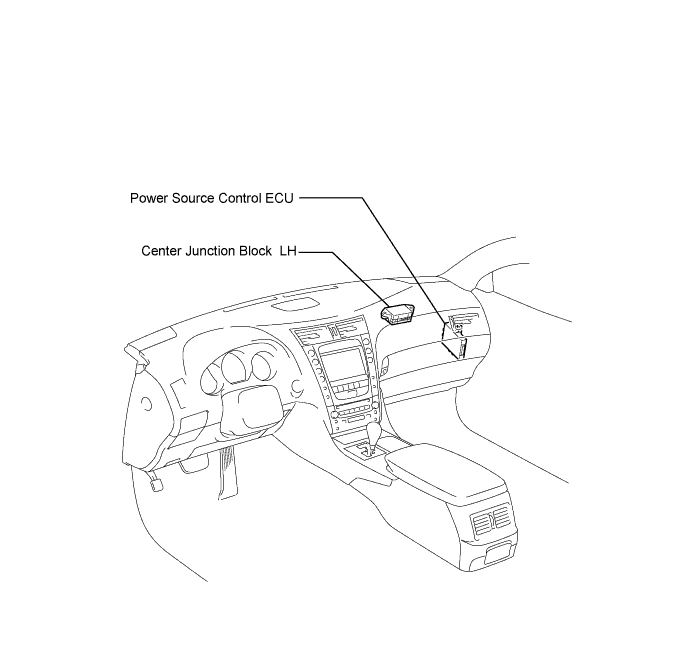 Power Source Control ECU

Center Junction Block LH