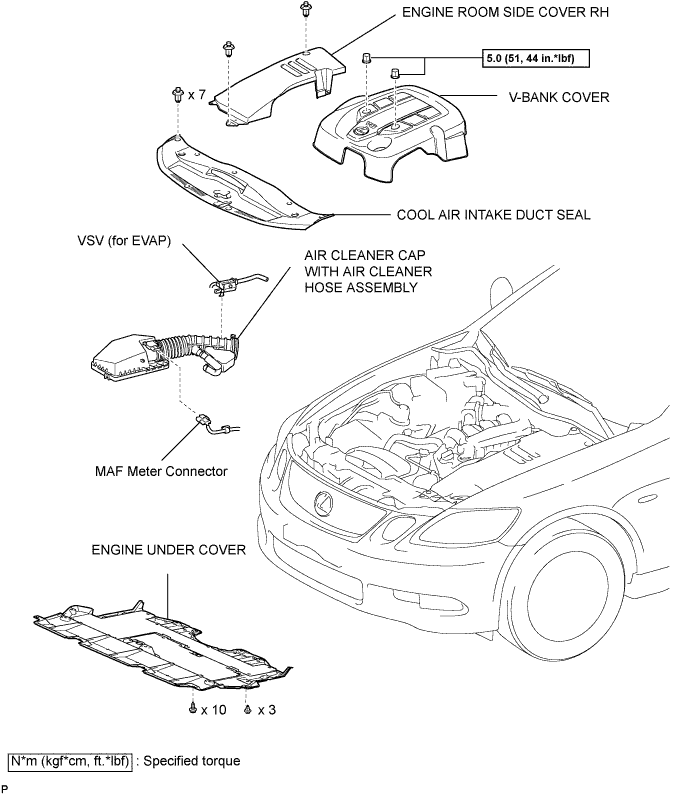 ENGINE ROOM SIDE COVER RH

5.0 (51, 44 in.*lbf)

x 7

V-BANK COVER

COOL AIR INTAKE DUCT SEAL

VSV (for EVAP)

AIR CLEANER CAP WITH AIR CLEANER HOSE ASSEMBLY

MAF Meter Connector

ENGINE UNDER COVER

x 10

x 3

N*m (kgf*cm, ft.*lbf) : Specified torque

P