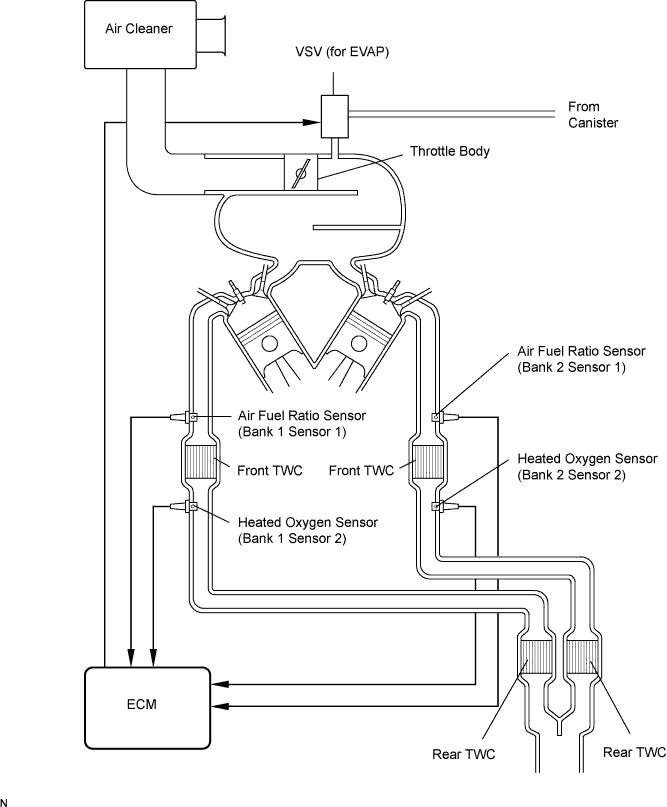 Air Cleaner

VSV (for EVAP)

From Canister

Throttle Body

Air Fuel Ratio Sensor (Bank 2 Sensor 1)

Air Fuel Ratio Sensor (Bank 1 Sensor 1)

Front TWC

Front TWC

Heated Oxygen Sensor (Bank 2 Sensor 2)

Heated Oxygen Sensor (Bank 1 Sensor 2)

ECM

Rear TWC

Rear TWC

N