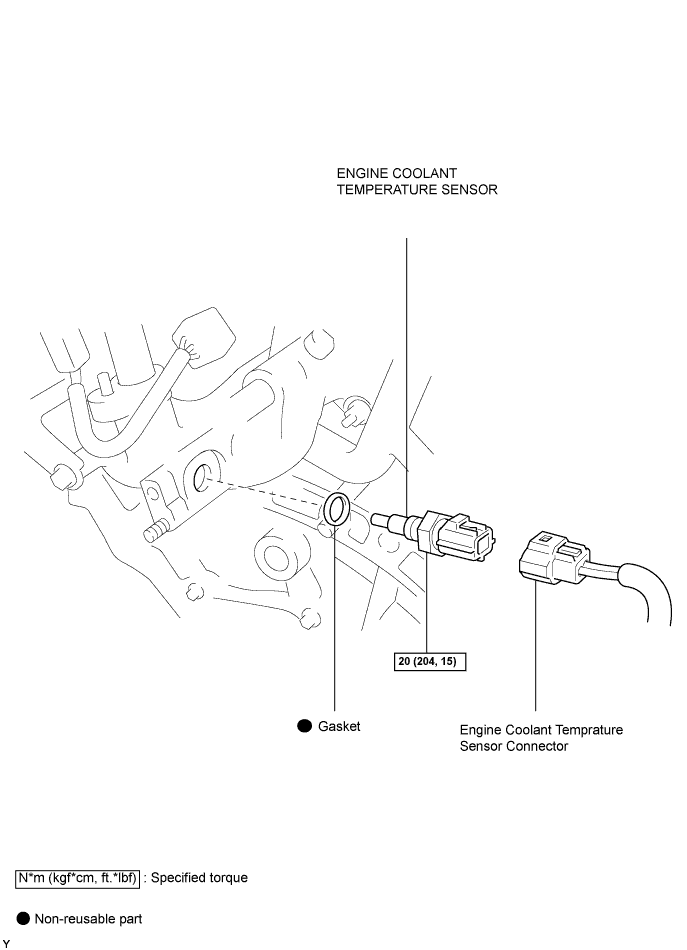 ENGINE COOLANT
TEMPERATURE SENSOR

20 (204, 15)

● Gasket

Engine Coolant Temprature
Sensor Connector

N*m (kgf*cm, ft.*lbf) : Specified torque

● Non-reusable part

Y