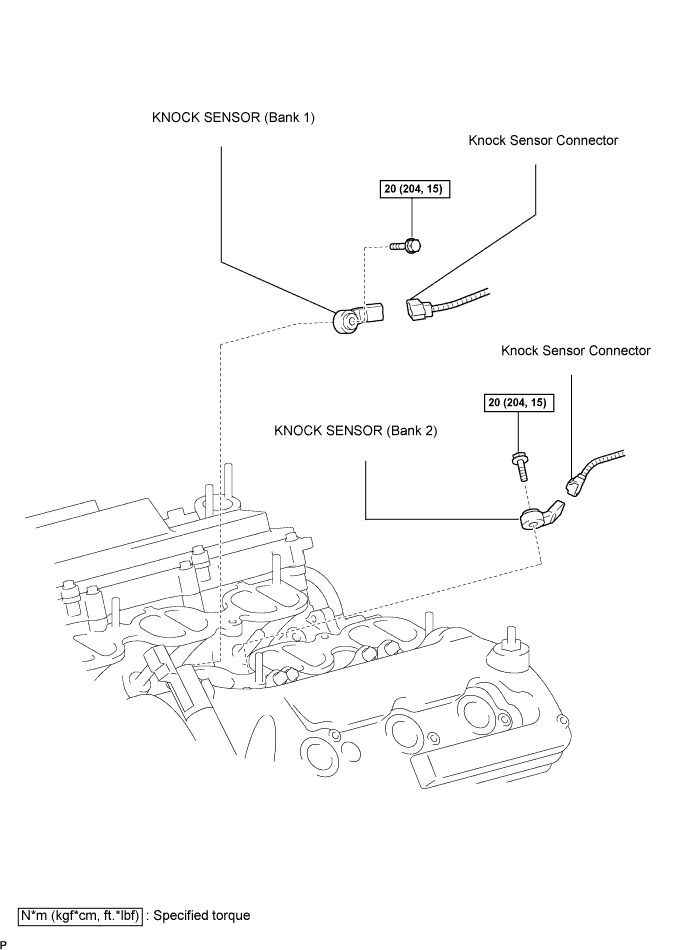 KNOCK SENSOR (Bank 1)

Knock Sensor Connector

20 (204, 15)

Knock Sensor Connector

20 (204, 15)

KNOCK SENSOR (Bank 2)

N*m (kgf*cm, ft.*lbf) : Specified torque

P