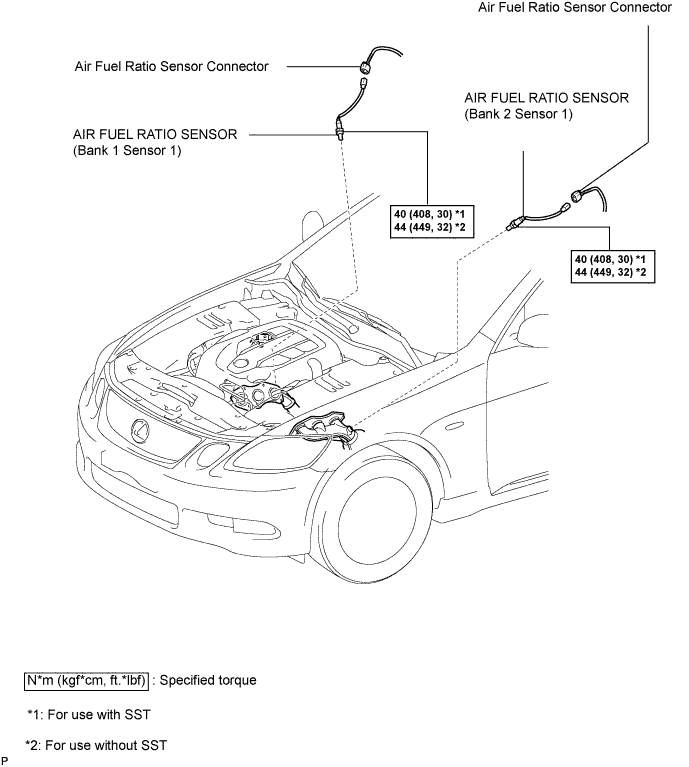 Air Fuel Ratio Sensor Connector

Air Fuel Ratio Sensor Connector

AIR FUEL RATIO SENSOR
(Bank 2 Sensor 1)

AIR FUEL RATIO SENSOR
(Bank 1 Sensor 1)

40 (408, 30) *1
44 (449, 32) *2

40 (408, 30) *1
44 (449, 32) *2

N*m (kgf*cm, ft.*lbf) : Specified torque

*1: For use with SST

*2: For use without SST

P