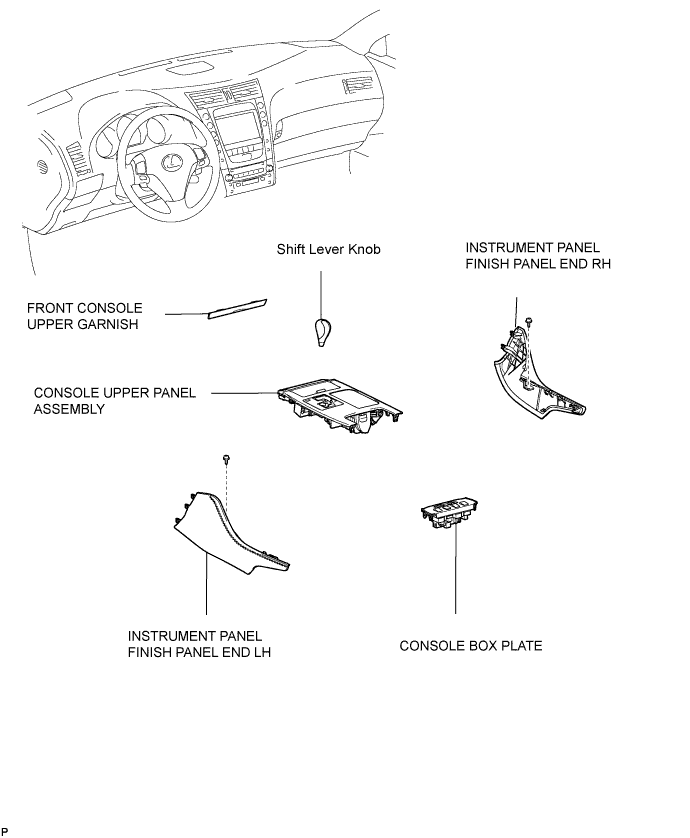 Shift Lever Knob

INSTRUMENT PANEL FINISH PANEL END RH

FRONT CONSOLE UPPER GARNISH

CONSOLE UPPER PANEL ASSEMBLY

INSTRUMENT PANEL FINISH PANEL END LH

CONSOLE BOX PLATE

P