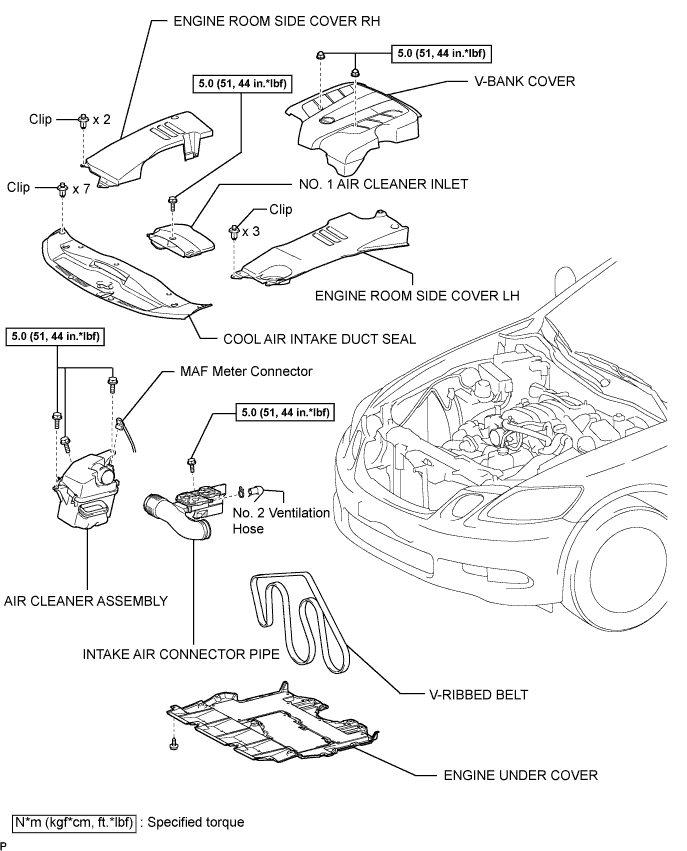 ENGINE ROOM SIDE COVER RH

5.0 (51, 44 in.*lbf)

V-BANK COVER

5.0 (51, 44 in.*lbf)

Clip

x 2

Clip

x 7

NO. 1 AIR CLEANER INLET

Clip

x 3

ENGINE ROOM SIDE COVER LH

COOL AIR INTAKE DUCT SEAL

5.0 (51, 44 in.*lbf)

MAF Meter Connector

5.0 (51, 44 in.*lbf)

No. 2 Ventilation Hose

AIR CLEANER ASSEMBLY

INTAKE AIR CONNECTOR PIPE

V-RIBBED BELT

ENGINE UNDER COVER

N*m (kgf*cm, ft.*lbf) : Specified torque

P