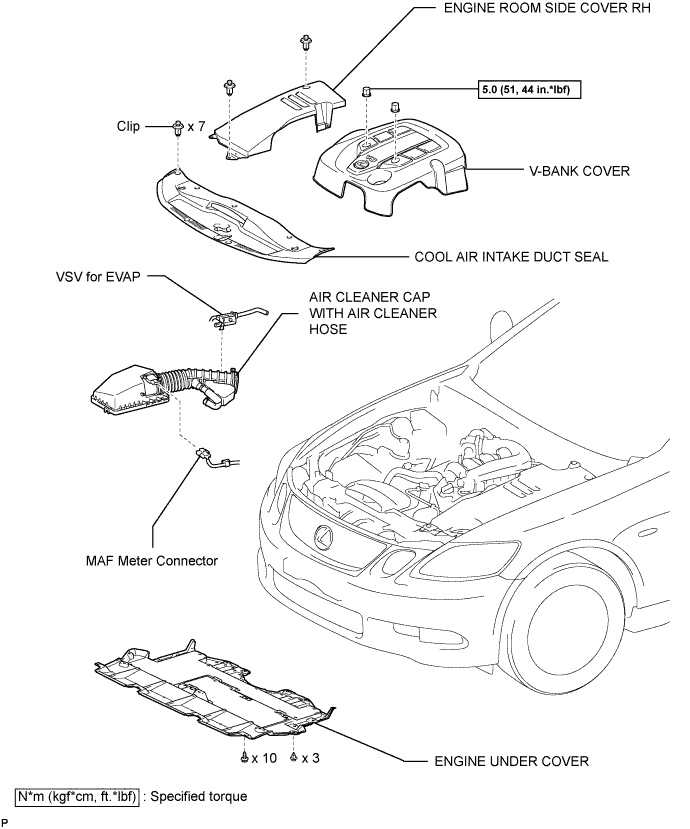 ENGINE ROOM SIDE COVER RH

5.0 (51, 44 in.*lbf)

Clip x 7

V-BANK COVER

COOL AIR INTAKE DUCT SEAL

VSV for EVAP

AIR CLEANER CAP WITH AIR CLEANER HOSE

MAF Meter Connector

x 10

x 3

ENGINE UNDER COVER

N*m (kgf*cm, ft.*lbf) : Specified torque

P