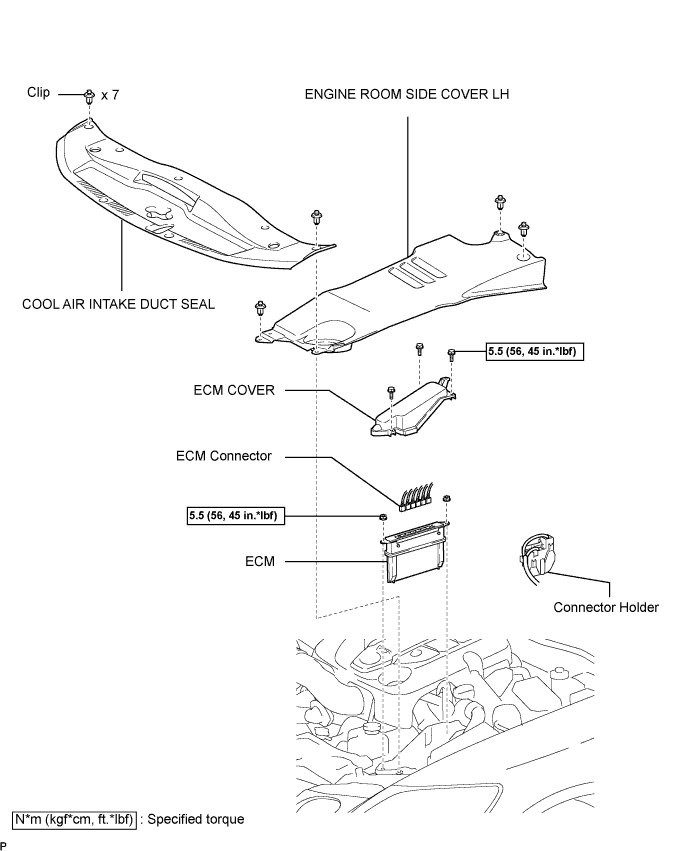 Clip x 7

ENGINE ROOM SIDE COVER LH

COOL AIR INTAKE DUCT SEAL

5.5 (56, 45 in.*lbf)

ECM COVER

ECM Connector

5.5 (56, 45 in.*lbf)

ECM

Connector Holder

N*m (kgf*cm, ft.*lbf) : Specified torque

P