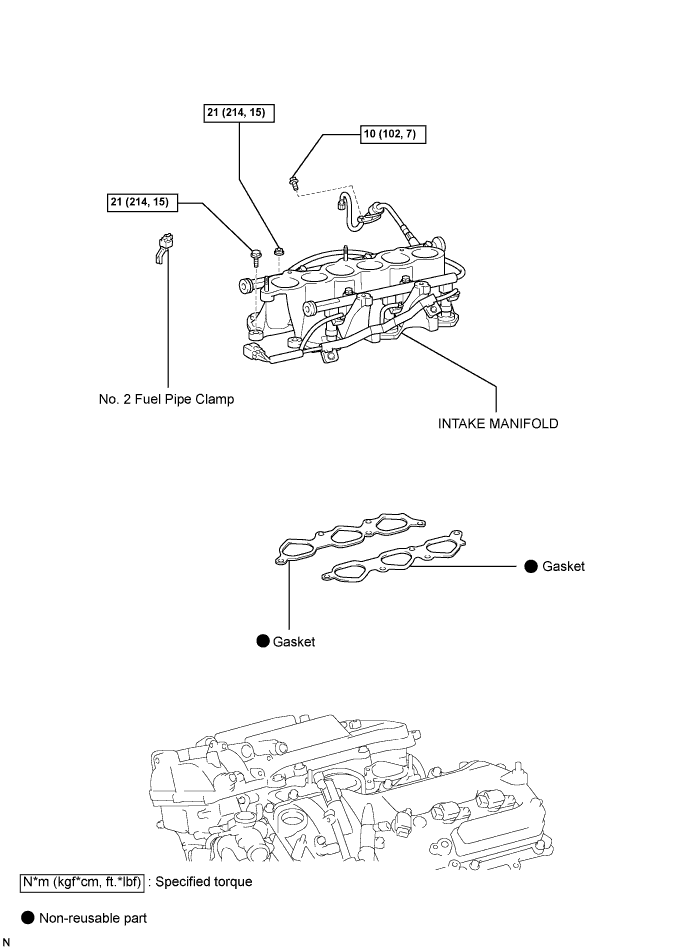 21 (214, 15)

10 (102, 7)

21 (214, 15)

No. 2 Fuel Pipe Clamp

INTAKE MANIFOLD

● Gasket

● Gasket

N*m (kgf*cm, ft.*lbf) : Specified torque

● Non-reusable part

N