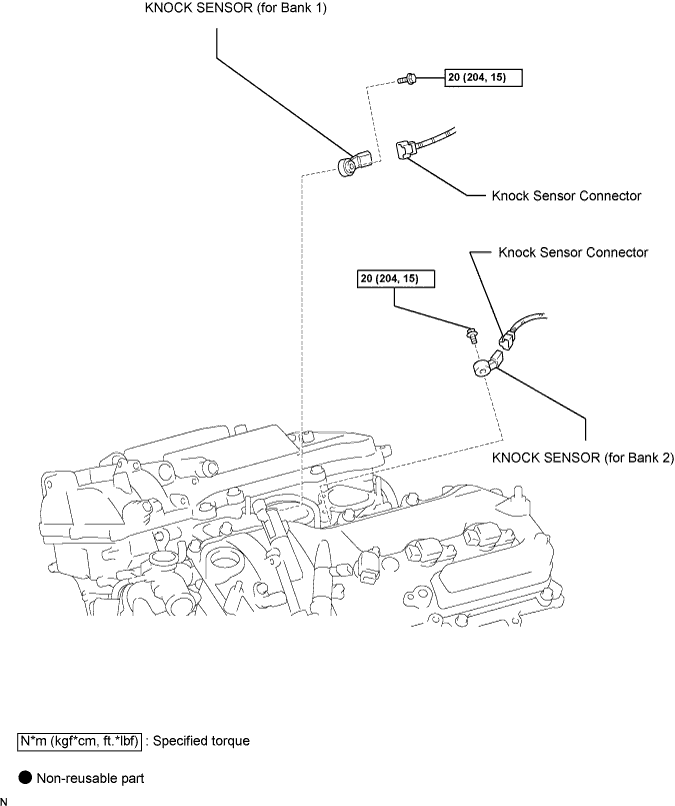 KNOCK SENSOR (for Bank 1)

20 (204, 15)

Knock Sensor Connector

Knock Sensor Connector

20 (204, 15)

KNOCK SENSOR (for Bank 2)

N*m (kgf*cm, ft.*lbf) : Specified torque

● Non-reusable part

N