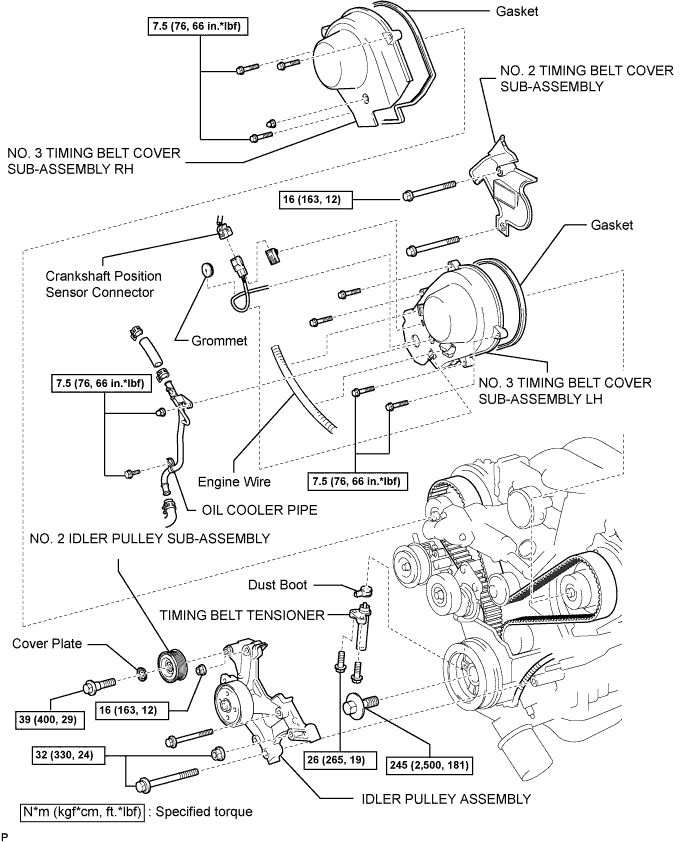 7.5 (76, 66 in.*lbf)

Gasket

NO. 2 TIMING BELT COVER SUB-ASSEMBLY

NO. 3 TIMING BELT COVER SUB-ASSEMBLY RH

16 (163, 12)

Gasket

Crankshaft Position Sensor Connector

Grommet

7.5 (76, 66 in.*lbf)

NO. 3 TIMING BELT COVER SUB-ASSEMBLY LH

Engine Wire

7.5 (76, 66 in.*lbf)

OIL COOLER PIPE

NO. 2 IDLER PULLEY SUB-ASSEMBLY

Dust Boot

TIMING BELT TENSIONER

Cover Plate

39 (400, 29)

16 (163, 12)

32 (330, 24)

26 (265, 19)

245 (2,500, 181)

IDLER PULLEY ASSEMBLY

N*m (kgf*cm, ft.*lbf) : Specified torque

P