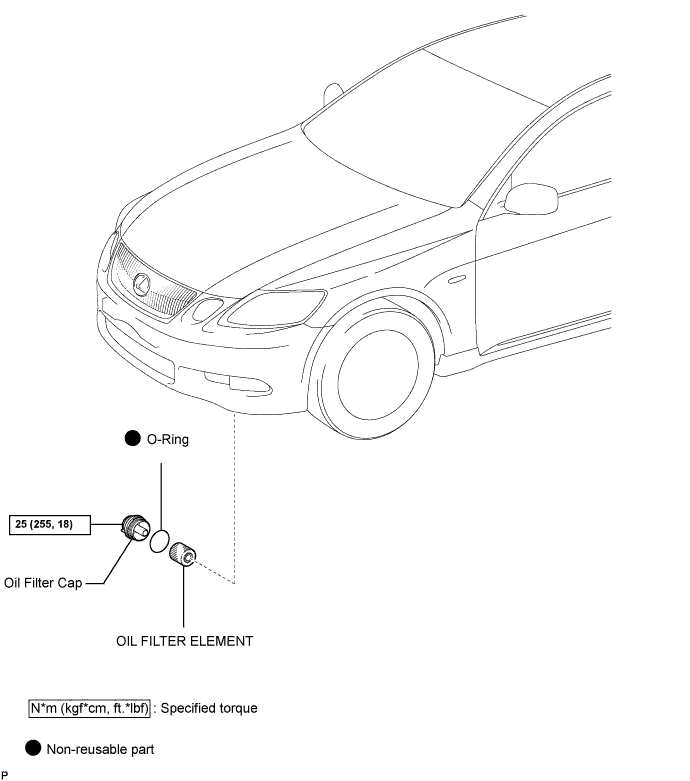 O-Ring

25 (255, 18)

Oil Filter Cap

OIL FILTER ELEMENT

N*m (kgf*cm, ft.*lbf) : Specified torque

Non-reusable part

P