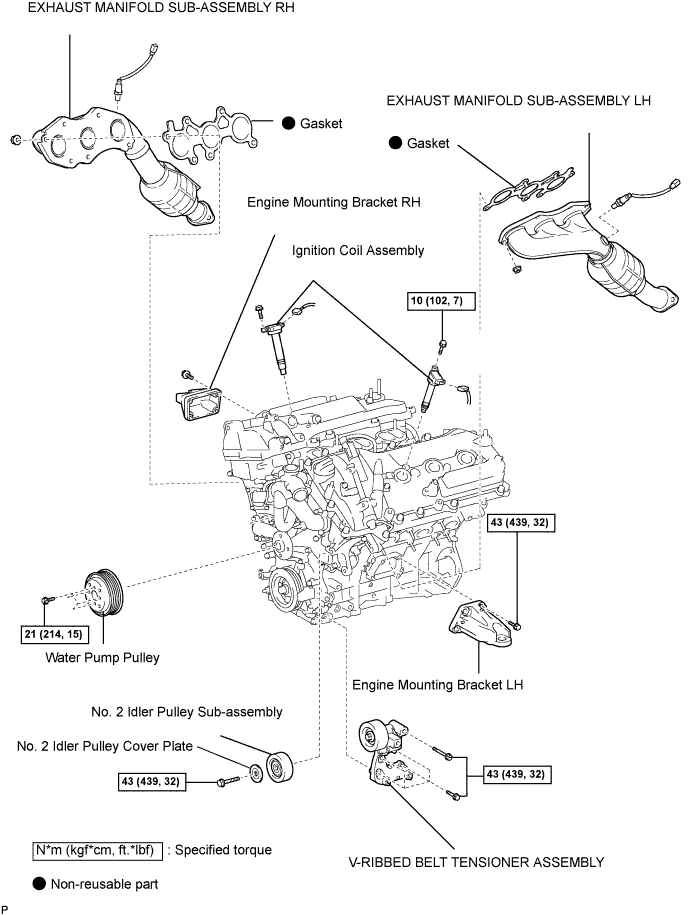 EXHAUST MANIFOLD SUB-ASSEMBLY RH

● Gasket

EXHAUST MANIFOLD SUB-ASSEMBLY LH

● Gasket

Engine Mounting Bracket RH

Ignition Coil Assembly

10 (102, 7)

43 (439, 32)

21 (214, 15)

Water Pump Pulley

Engine Mounting Bracket LH

No. 2 Idler Pulley Sub-assembly

No. 2 Idler Pulley Cover Plate

43 (439, 32)

43 (439, 32)

N*m (kgf*cm, ft.*lbf) : Specified torque

V-RIBBED BELT TENSIONER ASSEMBLY

● Non-reusable part

P