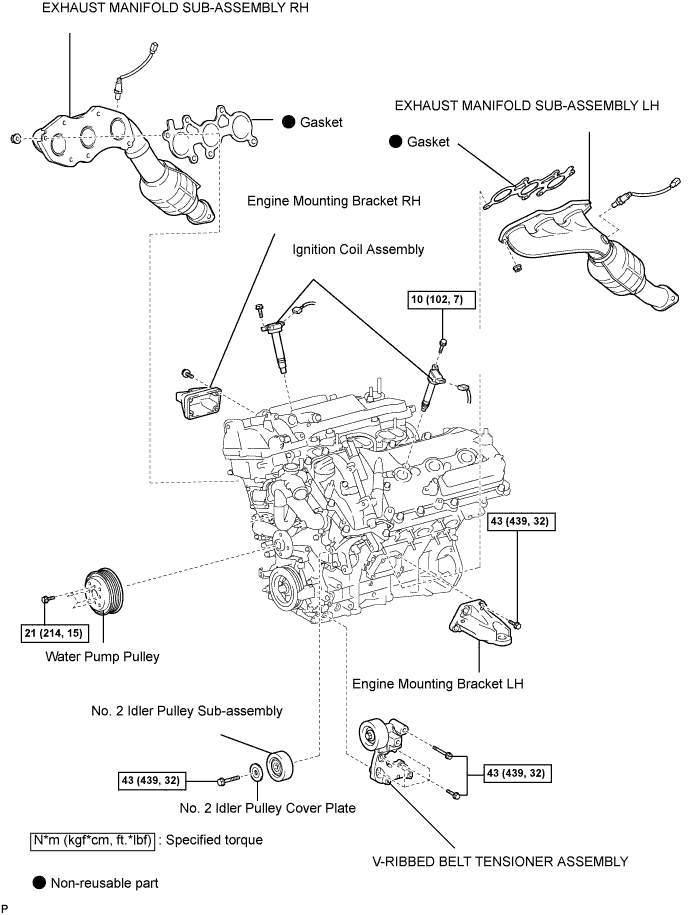 EXHAUST MANIFOLD SUB-ASSEMBLY RH

● Gasket

EXHAUST MANIFOLD SUB-ASSEMBLY LH

● Gasket

Engine Mounting Bracket RH

Ignition Coil Assembly

10 (102, 7)

43 (439, 32)

21 (214, 15)

Water Pump Pulley

Engine Mounting Bracket LH

No. 2 Idler Pulley Sub-assembly

43 (439, 32)

43 (439, 32)

No. 2 Idler Pulley Cover Plate

N*m (kgf*cm, ft.*lbf) : Specified torque

V-RIBBED BELT TENSIONER ASSEMBLY

● Non-reusable part

P