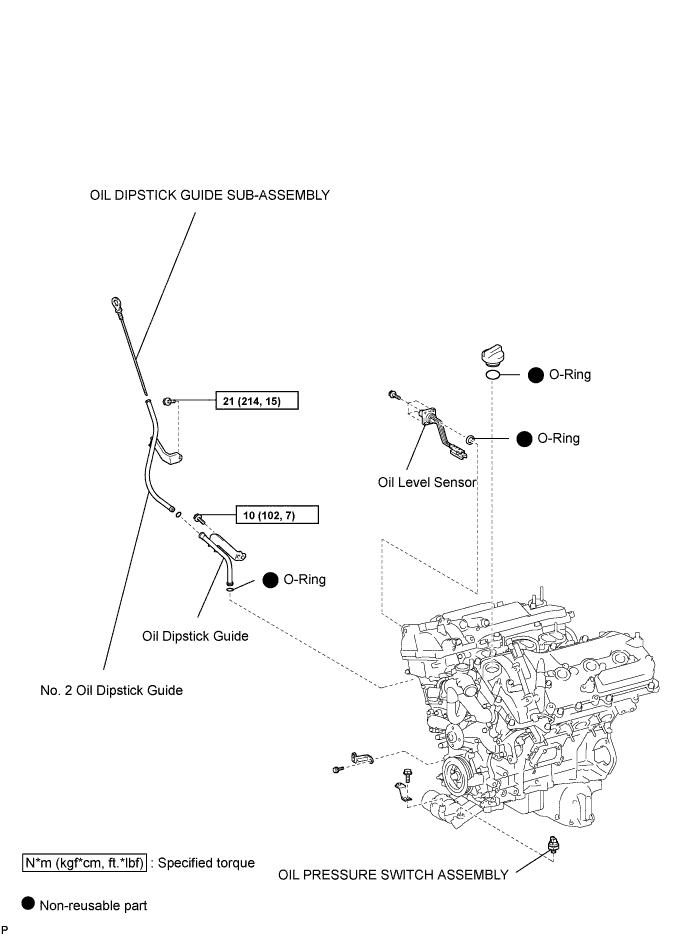 OIL DIPSTICK GUIDE SUB-ASSEMBLY

21 (214, 15)

O-Ring

O-Ring

Oil Level Sensor

10 (102, 7)

O-Ring

Oil Dipstick Guide

No. 2 Oil Dipstick Guide

N*m (kgf*cm, ft.*lbf) : Specified torque

OIL PRESSURE SWITCH ASSEMBLY

Non-reusable part

P