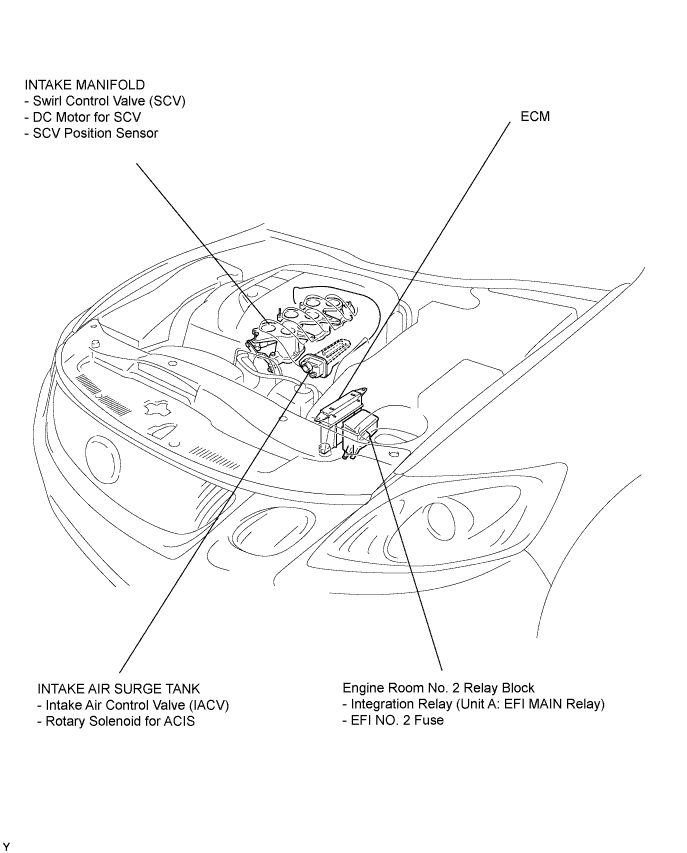 INTAKE MANIFOLD
- Swirl Control Valve (SCV)
- DC Motor for SCV
- SCV Position Sensor

ECM

INTAKE AIR SURGE TANK
- Intake Air Control Valve (IACV)
- Rotary Solenoid for ACIS

Engine Room No. 2 Relay Block
- Integration Relay (Unit A: EFI MAIN Relay)
- EFI NO. 2 Fuse

Y