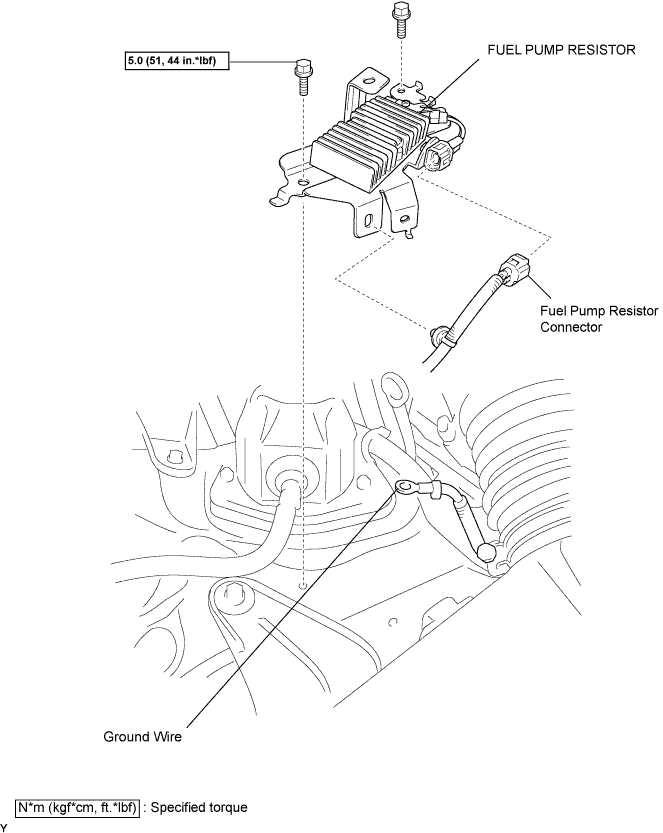 5.0 (51, 44 in.*lbf)

FUEL PUMP RESISTOR

Fuel Pump Resistor Connector

Ground Wire

N*m (kgf*cm, ft.*lbf) : Specified torque

Y