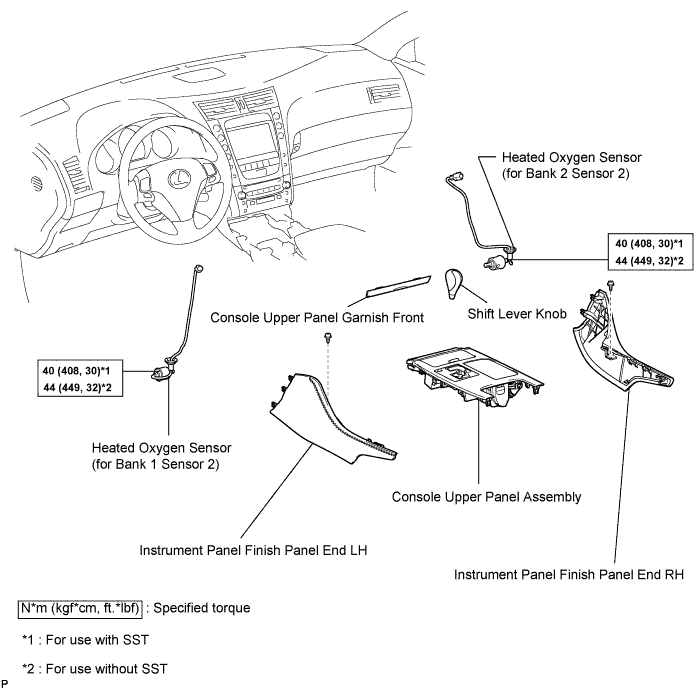 Heated Oxygen Sensor
(for Bank 2 Sensor 2)

40 (408, 30)*1
44 (449, 32)*2

Console Upper Panel Garnish Front

Shift Lever Knob

40 (408, 30)*1
44 (449, 32)*2

Heated Oxygen Sensor
(for Bank 1 Sensor 2)

Console Upper Panel Assembly

Instrument Panel Finish Panel End LH

Instrument Panel Finish Panel End RH

N*m (kgf*cm, ft.*lbf) : Specified torque

*1 : For use with SST

*2 : For use without SST

P