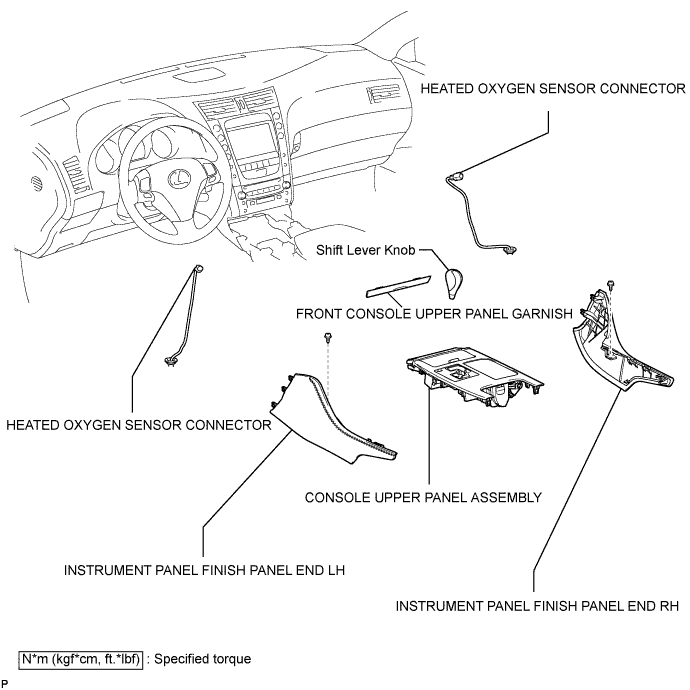 HEATED OXYGEN SENSOR CONNECTOR

Shift Lever Knob

FRONT CONSOLE UPPER PANEL GARNISH

HEATED OXYGEN SENSOR CONNECTOR

CONSOLE UPPER PANEL ASSEMBLY

INSTRUMENT PANEL FINISH PANEL END LH

INSTRUMENT PANEL FINISH PANEL END RH

N*m (kgf*cm, ft.*lbf) : Specified torque

P