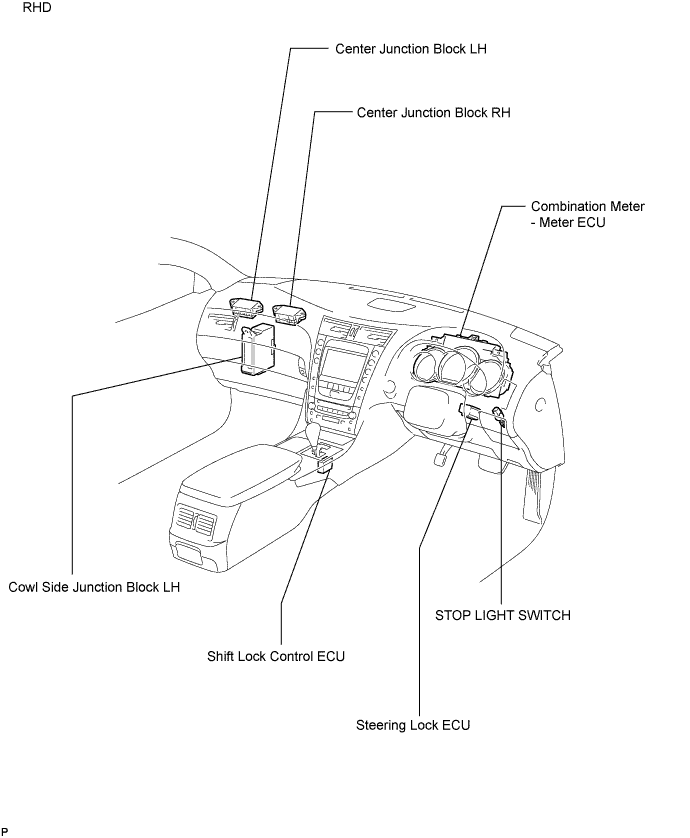 RHD

Center Junction Block LH

Center Junction Block RH

Combination Meter - Meter ECU

Cowl Side Junction Block LH

STOP LIGHT SWITCH

Shift Lock Control ECU

Steering Lock ECU

P