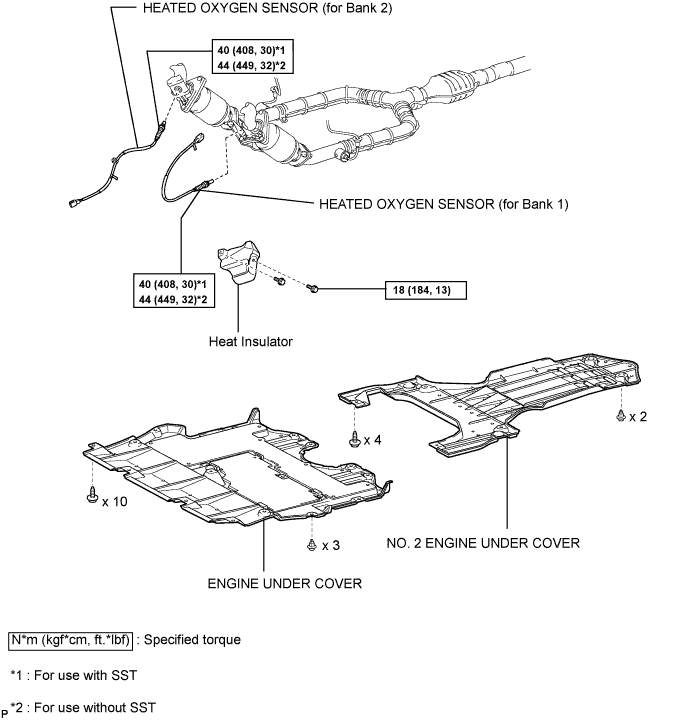 HEATED OXYGEN SENSOR (for Bank 2)

40 (408, 30)*1
44 (449, 32)*2

HEATED OXYGEN SENSOR (for Bank 1)

40 (408, 30)*1
44 (449, 32)*2

18 (184, 13)

Heat Insulator

x 2

x 4

x 10

x 3

NO. 2 ENGINE UNDER COVER

ENGINE UNDER COVER

N*m (kgf*cm, ft.*lbf) : Specified torque

*1 : For use with SST

P *2 : For use without SST