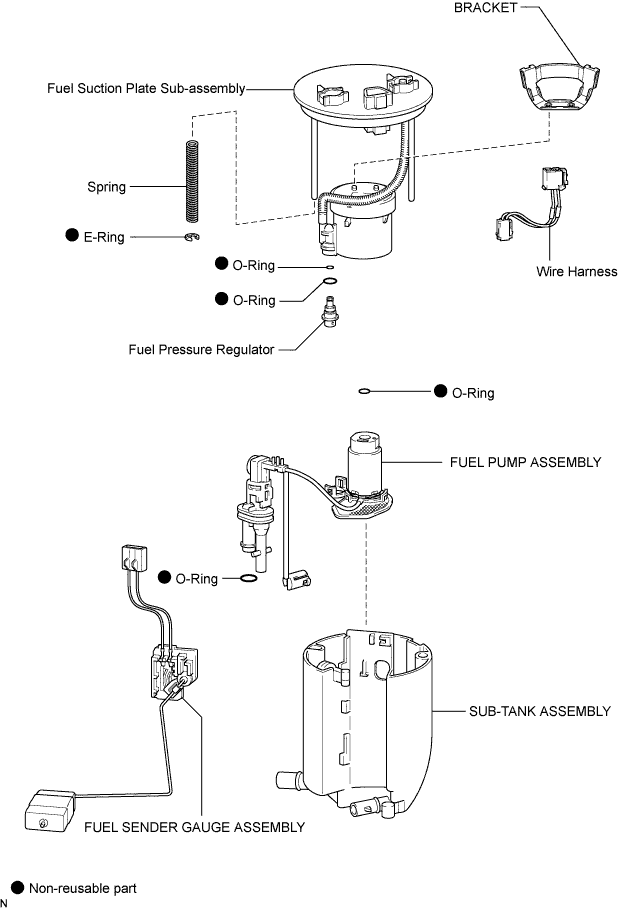 BRACKET

Fuel Suction Plate Sub-assembly

Spring

● E-Ring

● O-Ring

● O-Ring

Wire Harness

Fuel Pressure Regulator

● O-Ring

FUEL PUMP ASSEMBLY

● O-Ring

SUB-TANK ASSEMBLY

FUEL SENDER GAUGE ASSEMBLY

● Non-reusable part

N