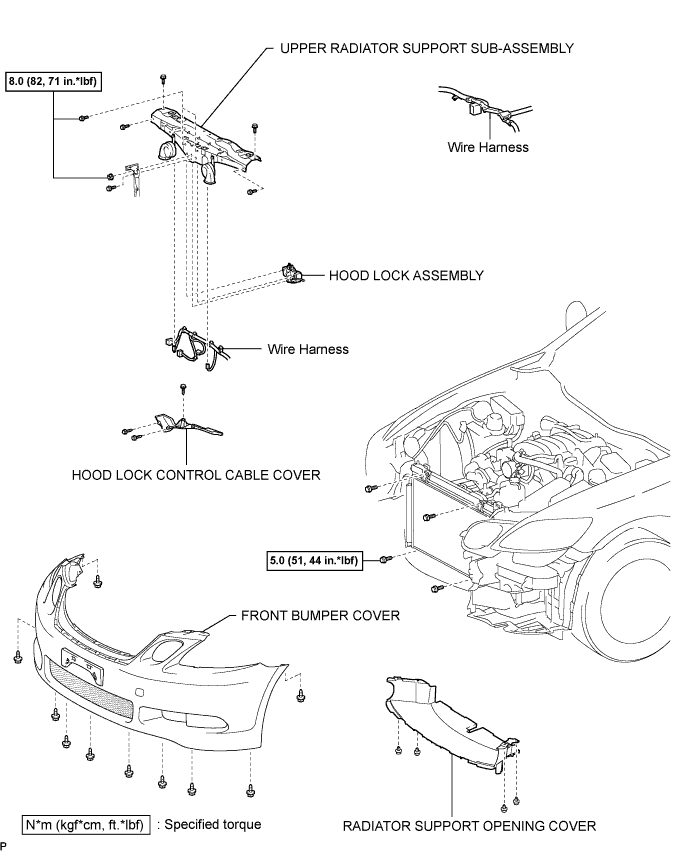 UPPER RADIATOR SUPPORT SUB-ASSEMBLY

8.0 (82, 71 in.*lbf)

Wire Harness

HOOD LOCK ASSEMBLY

Wire Harness

HOOD LOCK CONTROL CABLE COVER

5.0 (51, 44 in.*lbf)

FRONT BUMPER COVER

N*m (kgf*cm, ft.*lbf) : Specified torque

RADIATOR SUPPORT OPENING COVER

P