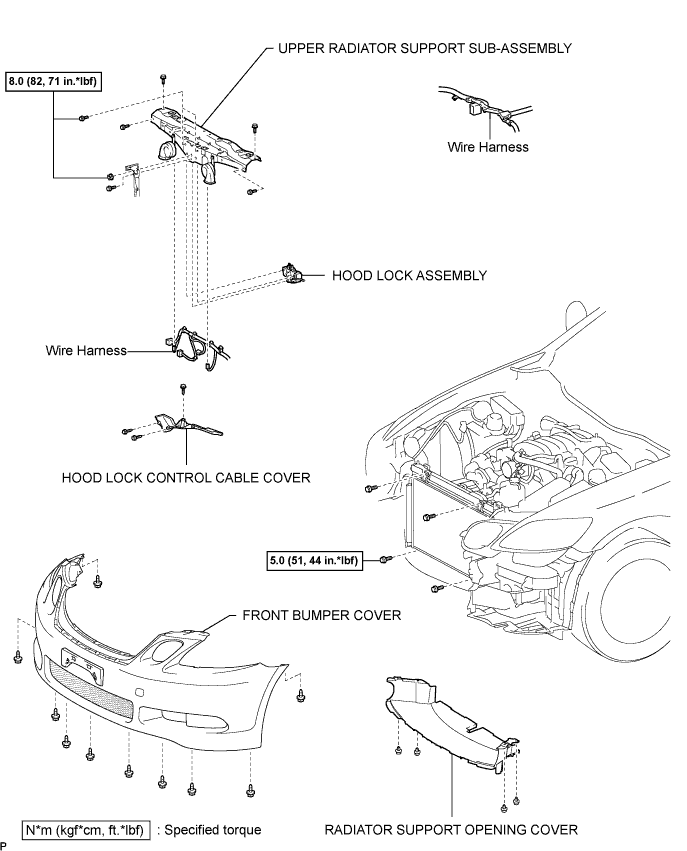 UPPER RADIATOR SUPPORT SUB-ASSEMBLY

8.0 (82, 71 in.*lbf)

Wire Harness

HOOD LOCK ASSEMBLY

Wire Harness

HOOD LOCK CONTROL CABLE COVER

5.0 (51, 44 in.*lbf)

FRONT BUMPER COVER

N*m (kgf*cm, ft.*lbf) : Specified torque

RADIATOR SUPPORT OPENING COVER

P