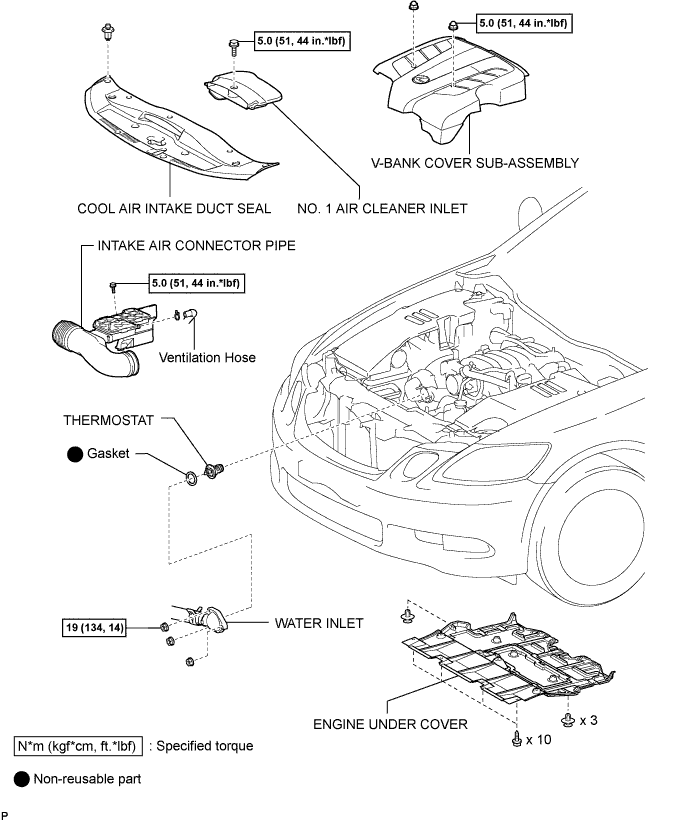 5.0 (51, 44 in.*lbf)

5.0 (51, 44 in.*lbf)

V-BANK COVER SUB-ASSEMBLY

COOL AIR INTAKE DUCT SEAL

NO. 1 AIR CLEANER INLET

INTAKE AIR CONNECTOR PIPE

5.0 (51, 44 in.*lbf)

Ventilation Hose

THERMOSTAT

Gasket

19 (134, 14)

WATER INLET

ENGINE UNDER COVER

x 3

x 10

N*m (kgf*cm, ft.*lbf) : Specified torque

Non-reusable part

P