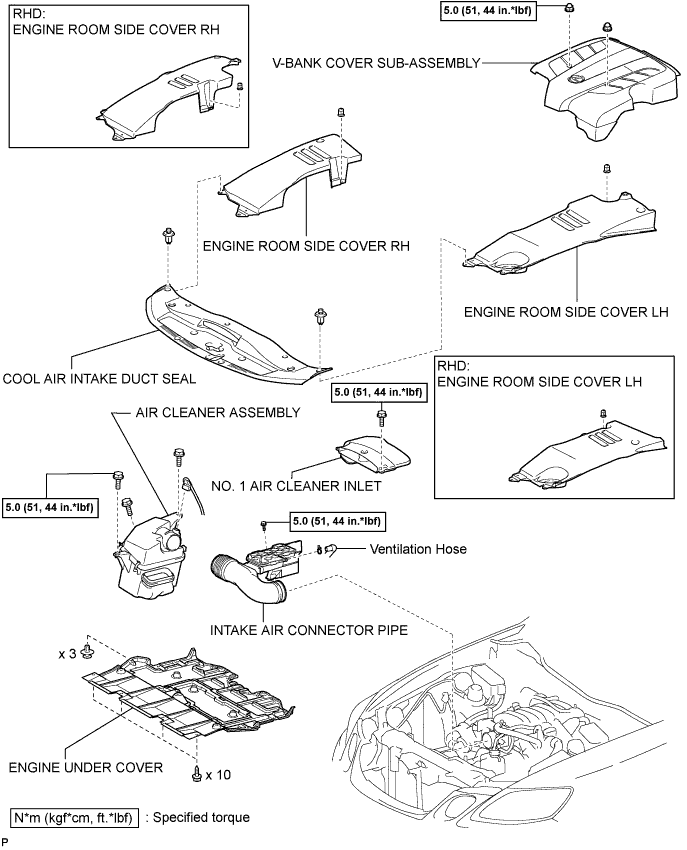 RHD:
ENGINE ROOM SIDE COVER RH

5.0 (51, 44 in.*lbf)

V-BANK COVER SUB-ASSEMBLY

ENGINE ROOM SIDE COVER RH

ENGINE ROOM SIDE COVER LH

COOL AIR INTAKE DUCT SEAL

RHD:
ENGINE ROOM SIDE COVER LH

5.0 (51, 44 in.*lbf)

AIR CLEANER ASSEMBLY

NO. 1 AIR CLEANER INLET

5.0 (51, 44 in.*lbf)

5.0 (51, 44 in.*lbf)

Ventilation Hose

INTAKE AIR CONNECTOR PIPE

x 3

ENGINE UNDER COVER

x 10

N*m (kgf*cm, ft.*lbf) : Specified torque

P