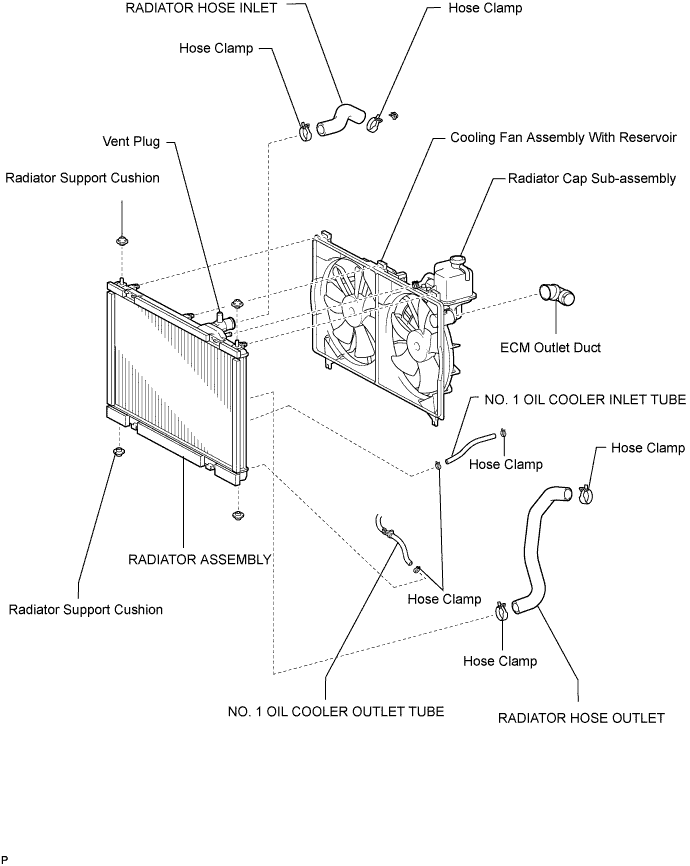 RADIATOR HOSE INLET

Hose Clamp

Hose Clamp

Vent Plug

Cooling Fan Assembly With Reservoir

Radiator Support Cushion

Radiator Cap Sub-assembly

ECM Outlet Duct

NO. 1 OIL COOLER INLET TUBE

Hose Clamp

Hose Clamp

RADIATOR ASSEMBLY

Hose Clamp

Radiator Support Cushion

Hose Clamp

NO. 1 OIL COOLER OUTLET TUBE

RADIATOR HOSE OUTLET

P