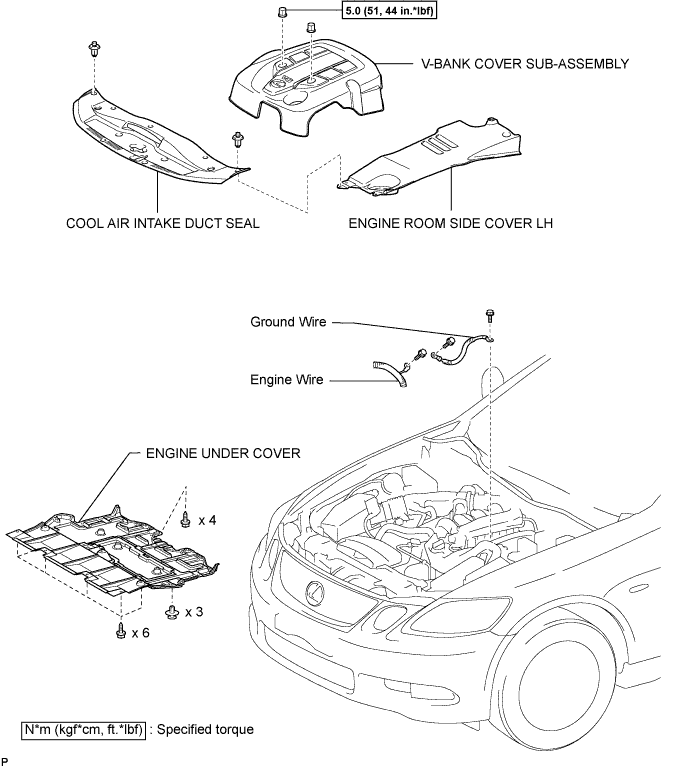 5.0 (51, 44 in.*lbf)

V-BANK COVER SUB-ASSEMBLY

COOL AIR INTAKE DUCT SEAL

ENGINE ROOM SIDE COVER LH

Ground Wire

Engine Wire

ENGINE UNDER COVER

x 4

x 3

x 6

N*m (kgf*cm, ft.*lbf) : Specified torque

P