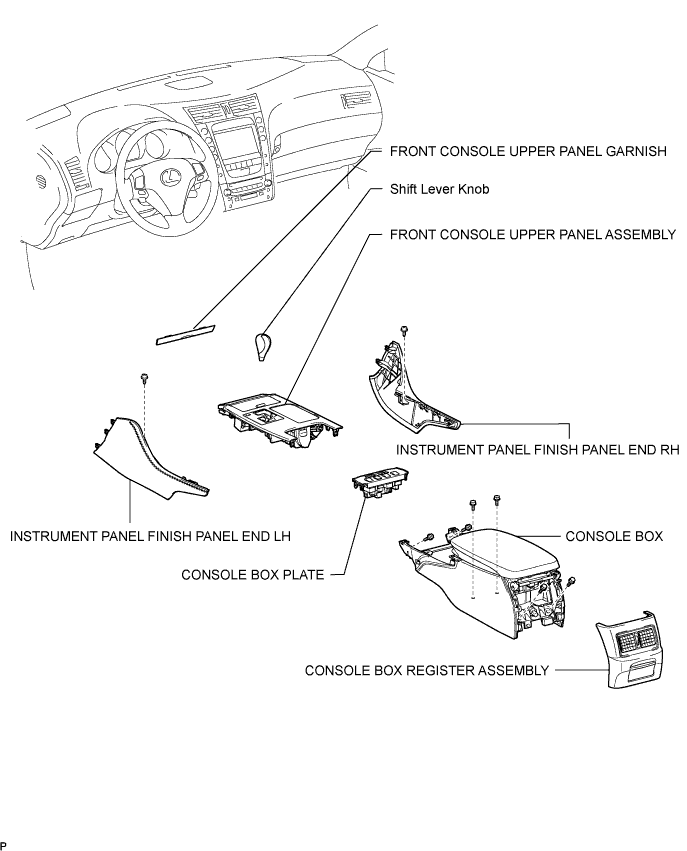 FRONT CONSOLE UPPER PANEL GARNISH

Shift Lever Knob

FRONT CONSOLE UPPER PANEL ASSEMBLY

INSTRUMENT PANEL FINISH PANEL END RH

INSTRUMENT PANEL FINISH PANEL END LH

CONSOLE BOX

CONSOLE BOX PLATE

CONSOLE BOX REGISTER ASSEMBLY

P