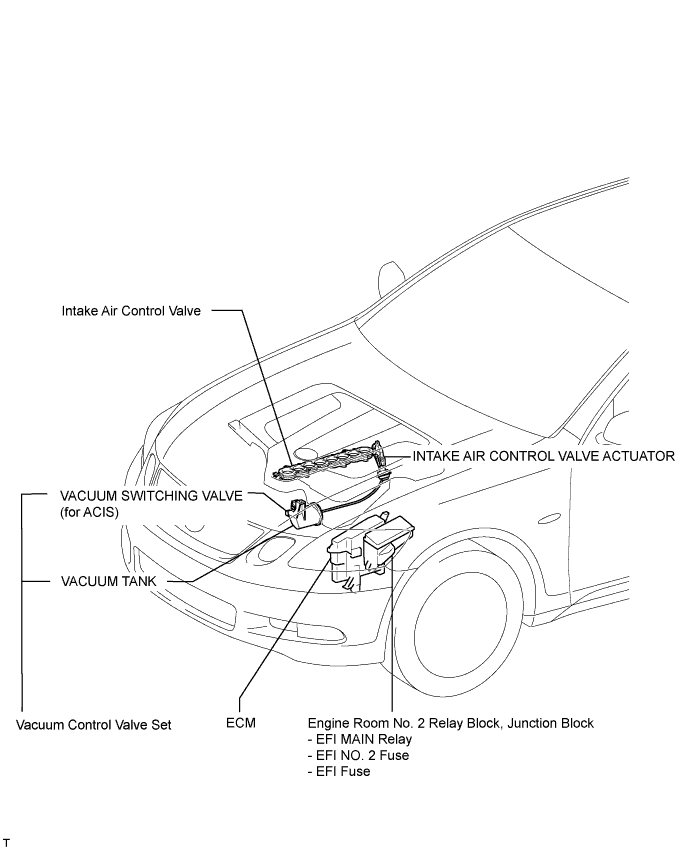 Intake Air Control Valve

INTAKE AIR CONTROL VALVE ACTUATOR

VACUUM SWITCHING VALVE (for ACIS)

VACUUM TANK

Vacuum Control Valve Set

ECM

Engine Room No. 2 Relay Block, Junction Block
- EFI MAIN Relay
- EFI NO. 2 Fuse
- EFI Fuse

T