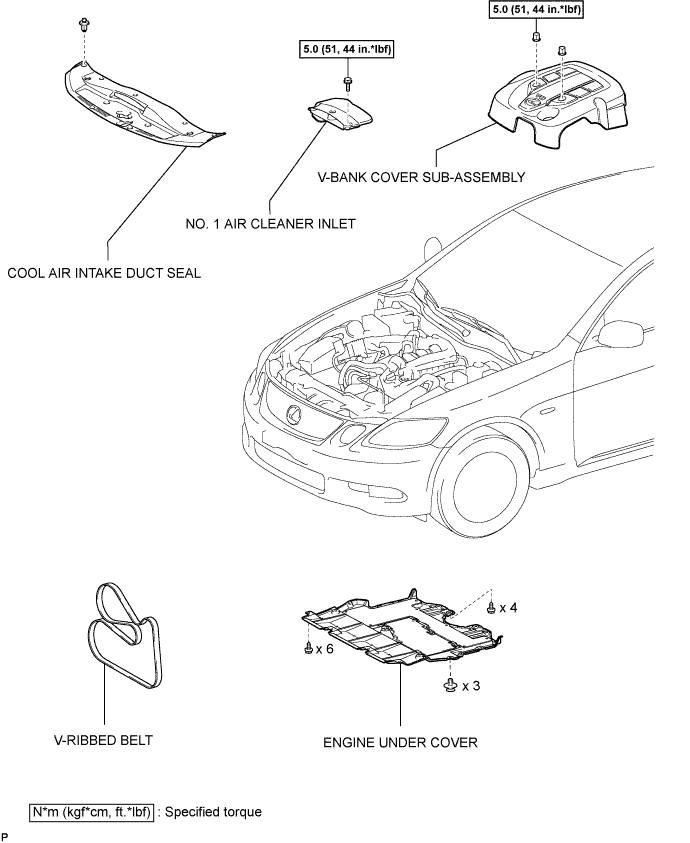 5.0 (51, 44 in.*lbf)

5.0 (51, 44 in.*lbf)

V-BANK COVER SUB-ASSEMBLY

NO. 1 AIR CLEANER INLET

COOL AIR INTAKE DUCT SEAL

x 4

x 6

x 3

V-RIBBED BELT

ENGINE UNDER COVER

N*m (kgf*cm, ft.*lbf) : Specified torque

P